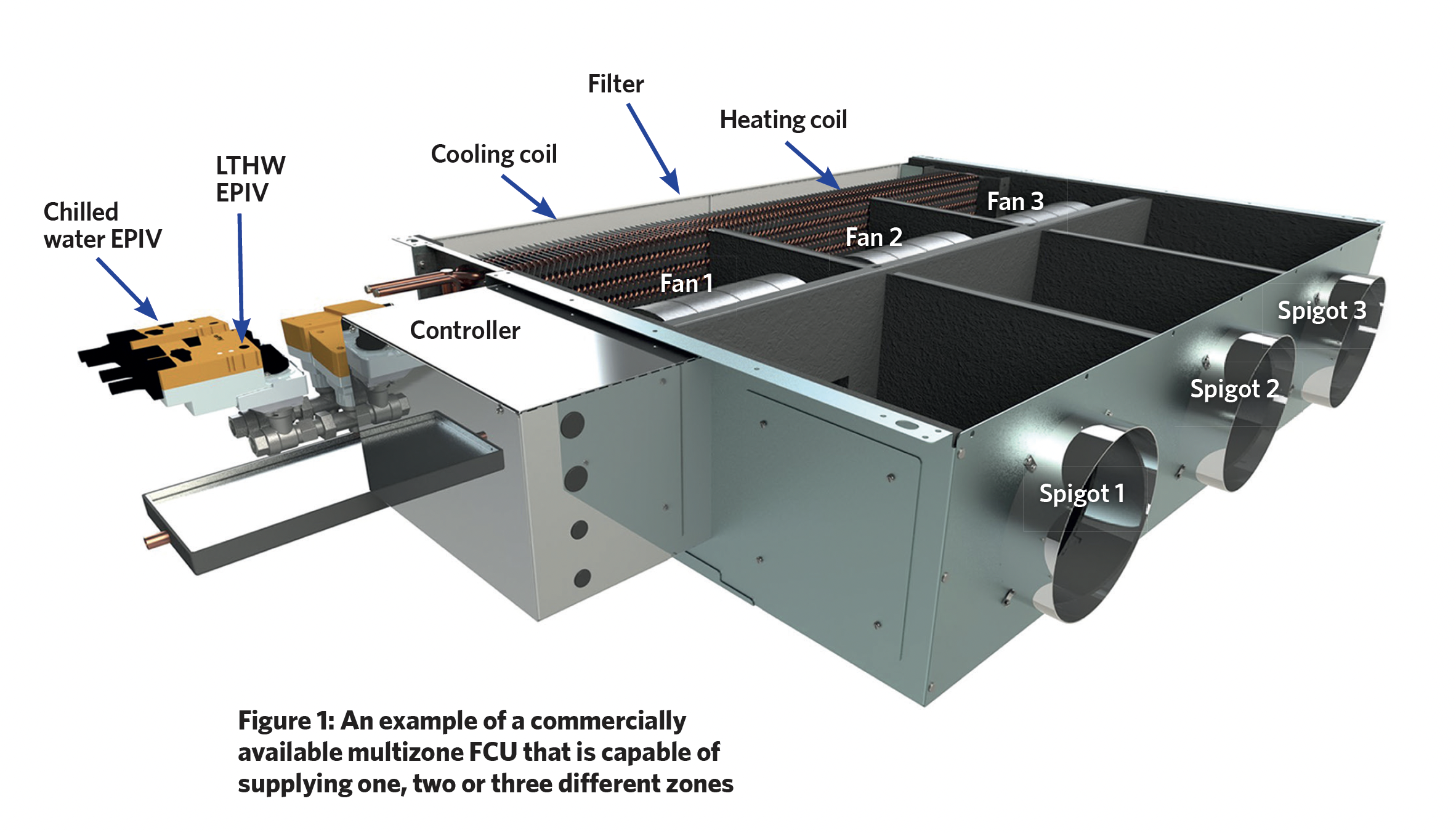 Filter

Heating coil

Cooling coil

LTHW EPIV

Chilled water EPIV

Fan 3

Fan 2

Fan 1

Controller

Spigot 3

Spigot 2

Spigot 1

Figure 1: An example of a commercially available multizone FCU that is capable of supplying one, two or three different zones