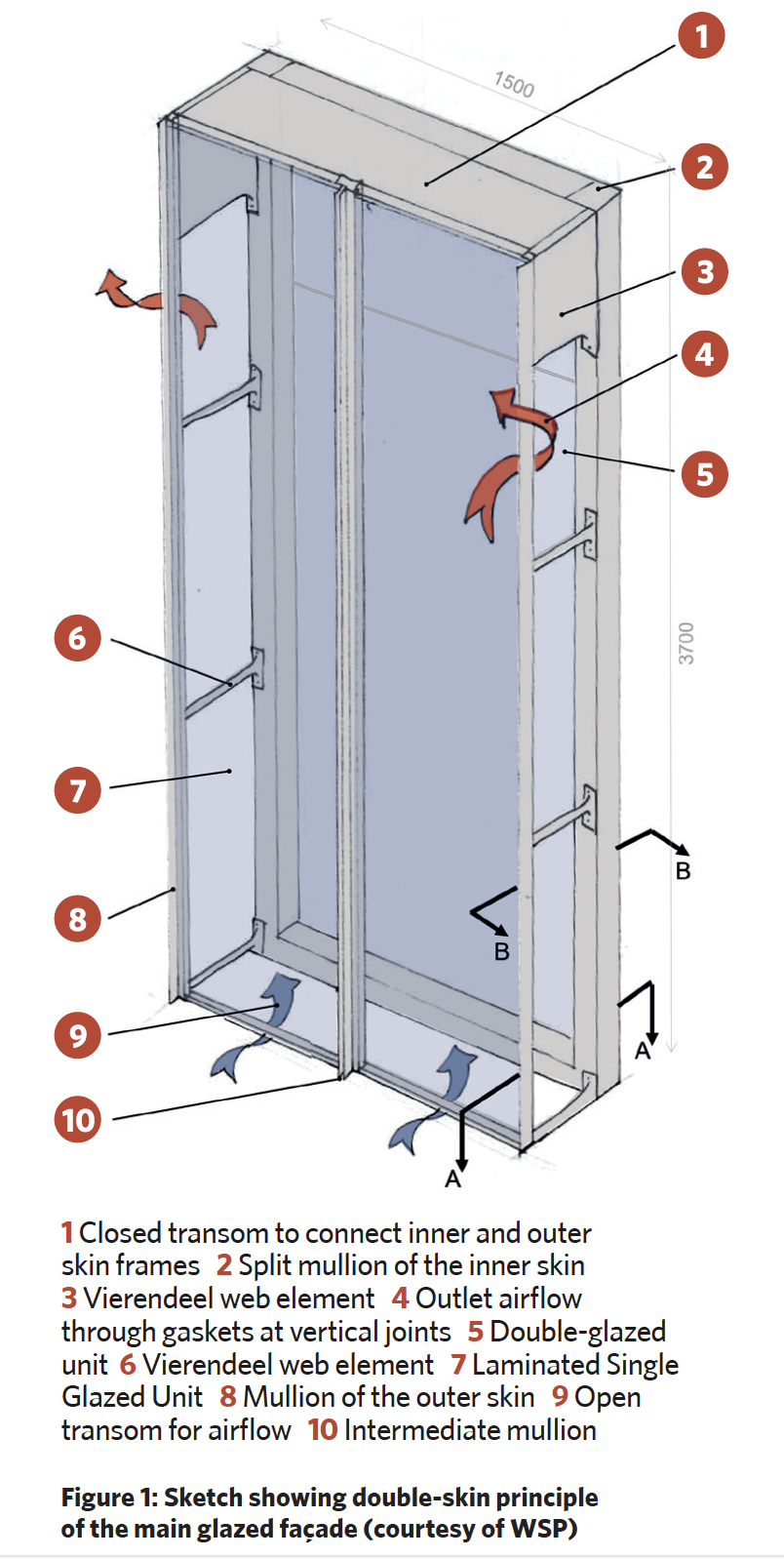 1500

1

2

3

4

5

3700

6

7

8

9

10

B

B

A

A

1 Closed transom to connect inner and outer skin frames 2 Split mullion of the inner skin 3 Vierendeel web element 4 Outlet airflow through gaskets at vertical joints 5 Double-glazed unit 6 Vierendeel web element 7 Laminated Single Glazed Unit 8 Mullion of the outer skin 9 Open transom for airflow 10 Intermediate mullion

Figure 1: Sketch showing double-skin principle of the main glazed façade (courtesy of WSP)