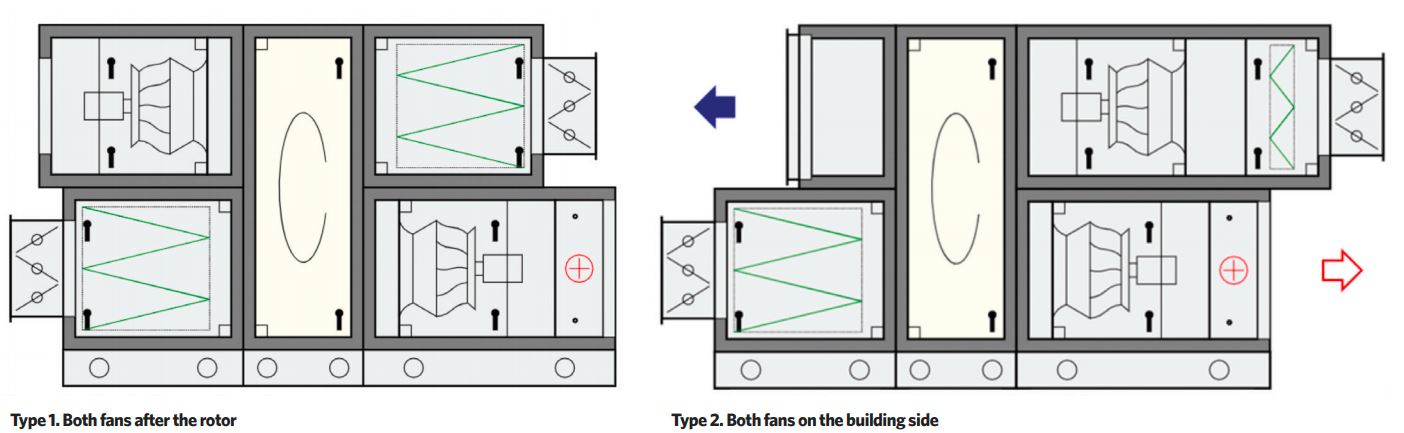 Type 1. Both fans after the rotor

Type 2. Both fans on the building side