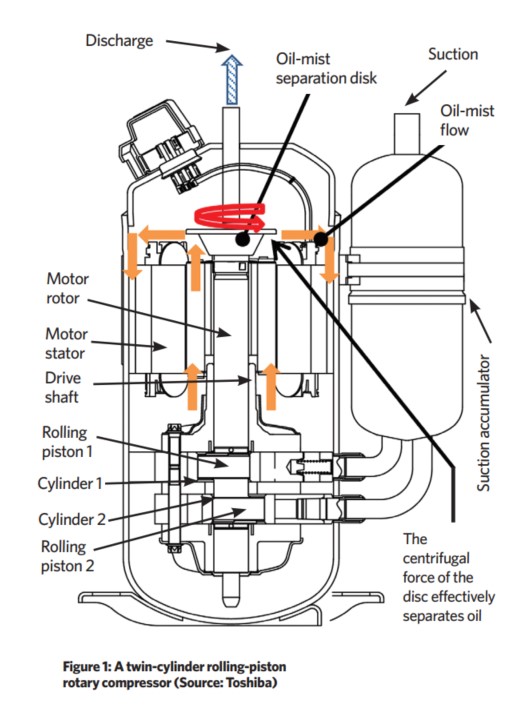 Discharge

Oil-mist separation disk

Suction

Oil-mist flow

Motor rotor

Motor stator

Drive shaft

Rolling piston 1

Cylinder 1

Cylinder 2

Rolling piston 2

Suction accumulator

The centrifugal force of the disc effectively separates oil

Figure 1: A twin-cylinder rolling-piston rotary compressor (Source: Toshiba)