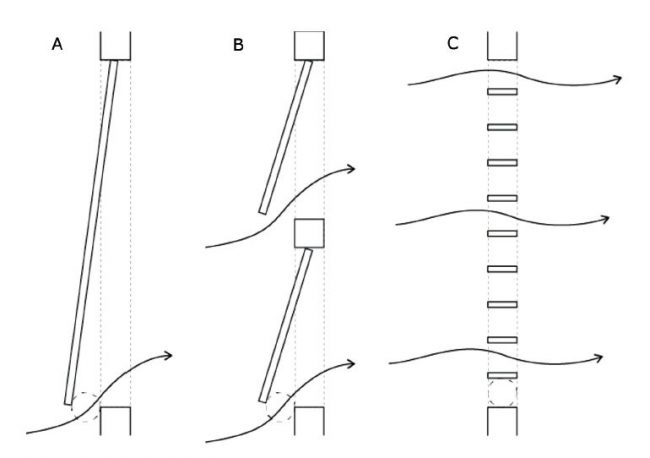 A

B

C