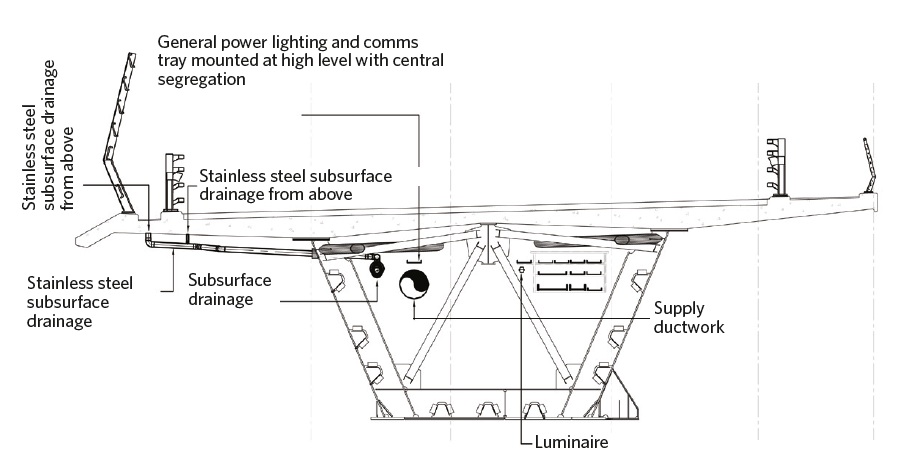 General power lighting and comms tray mounted at high level with central segregation

Stainless steel subsurface drainage from above

Stainless steel subsurface drainage from above

Stainless steel subsurface drainage

Subsurface drainage

Supply ductwork

Luminaire